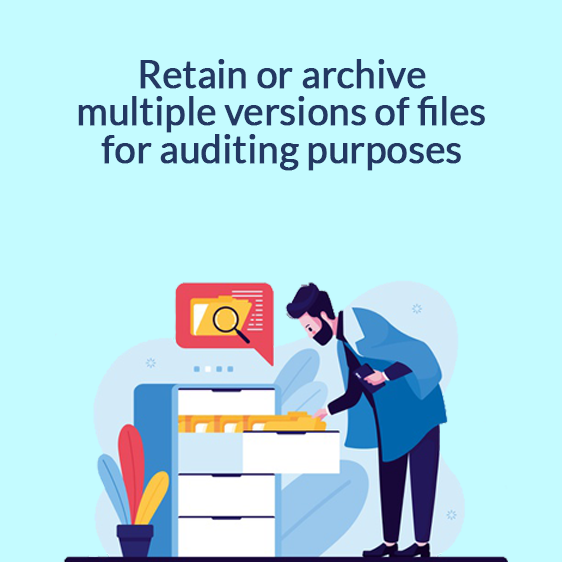 Retain or archive multiple versions of files for auditing purposes