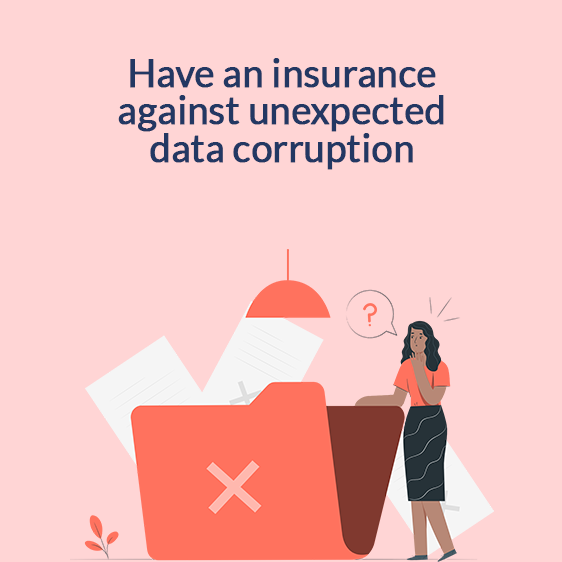 Have an insurance against unexpected data corruption

?